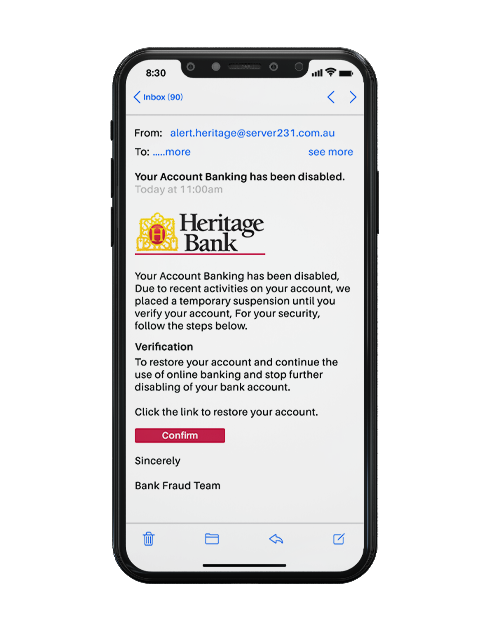 8:30

Inbox (90)

From: alert.heritage@server231.com.au

To: .....more see more

Your Account Banking has been disabled.
Today at 11:00am

H
Heritage Bank

Your Account Banking has been disabled, Due to recent activities on your account, we placed a temporary suspension until you verify your account, For your security, follow the steps below.

Verification
To restore your account and continue the use of online banking and stop further disabling of your bank account.

Click the link to restore your account.

Confirm

Sincerely

Bank Fraud Team