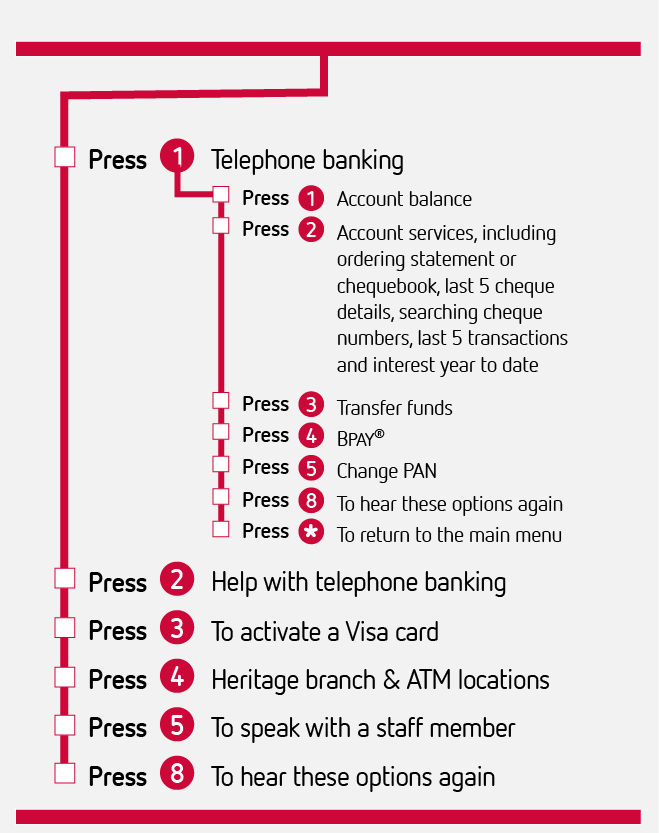 Press 1 Telephone banking

Press 1 Account balance

Press 2 Account services, including ordering statement or chequebook, last 5 cheque details, searching cheque numbers, last 5 transactions and interest year to date

Press 3 Transfer funds

Press 4 BPAY®

Press 5 Change PAN

Press 8 To hear these options again

Press * To return to the main menu

Press 2 Help with telephone banking

Press 3 To activate a Visa card

Press 4 Heritage branch & ATM locations

Press 5 To speak with a staff member

Press 8 To hear these options again